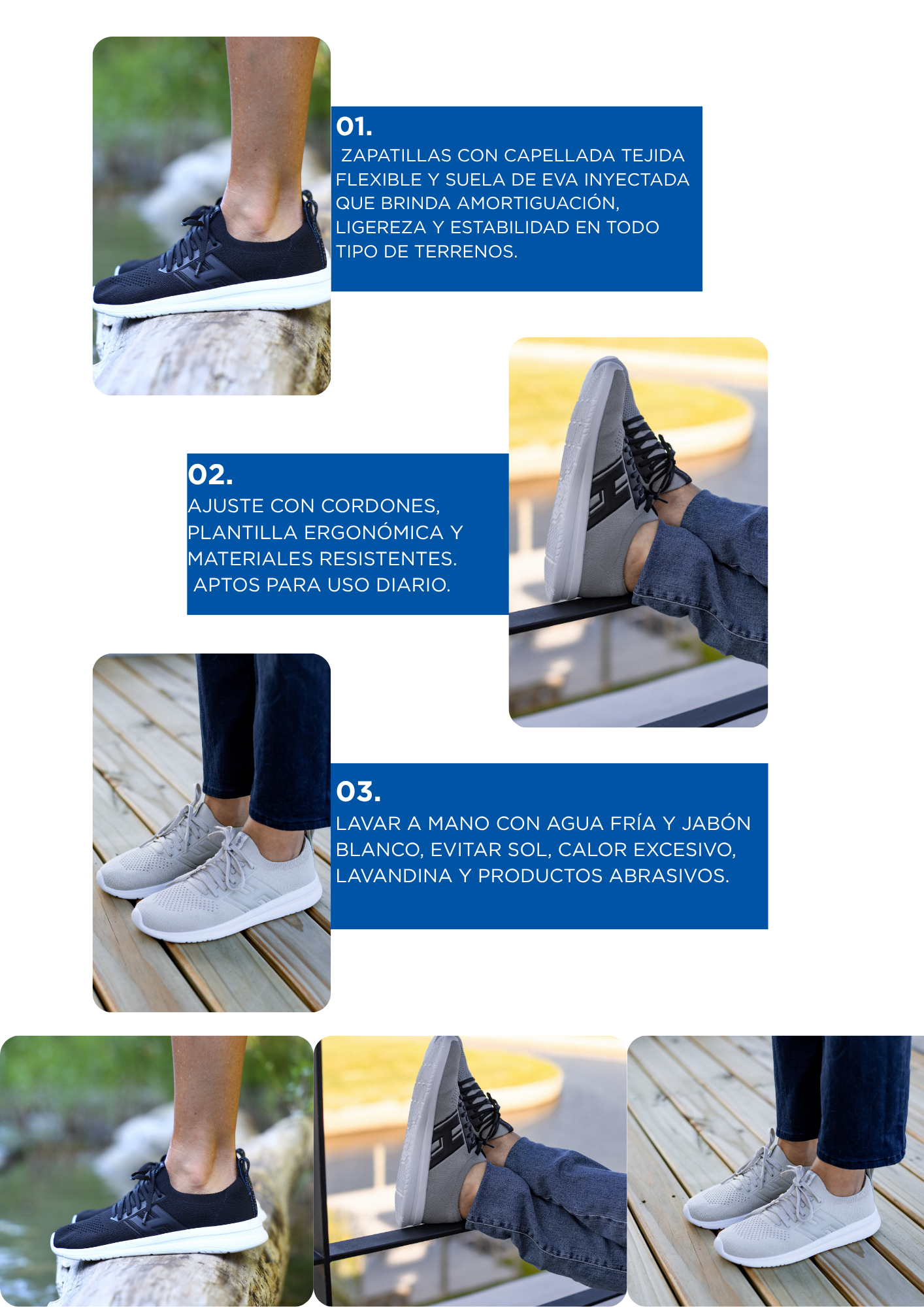 01.
ZAPATILLAS CON CAPELLADA TEJIDA FLEXIBLE Y SUELA DE EVA INYECTADA QUE BRINDA AMORTIGUACIÓN, LIGEREZA Y ESTABILIDAD EN TODO TIPO DE TERRENOS.

02.
AJUSTE CON CORDONES, PLANTILLA ERGONÓMICA Y MATERIALES RESISTENTES. APTOS PARA USO DIARIO.

03.
LAVAR A MANO CON AGUA FRÍA Y JABÓN BLANCO, EVITAR SOL, CALOR EXCESIVO, LAVANDINA Y PRODUCTOS ABRASIVOS.